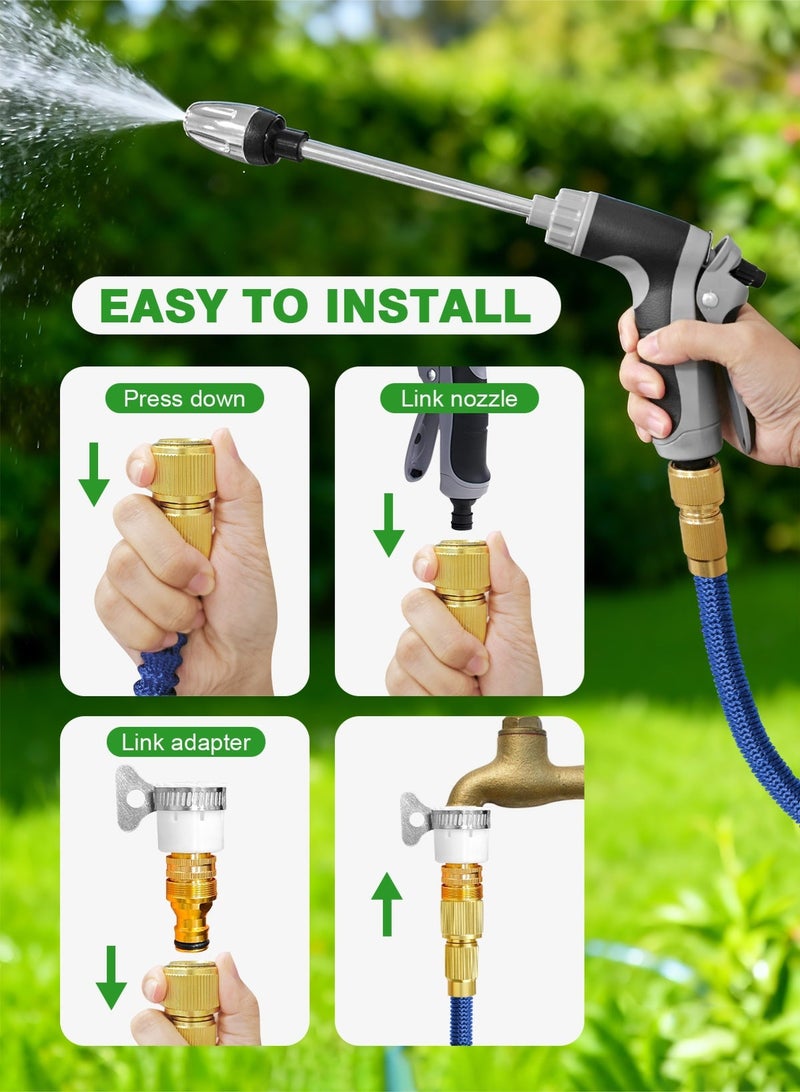 EASY TO INSTALL

Press down

Link nozzle

Link adapter